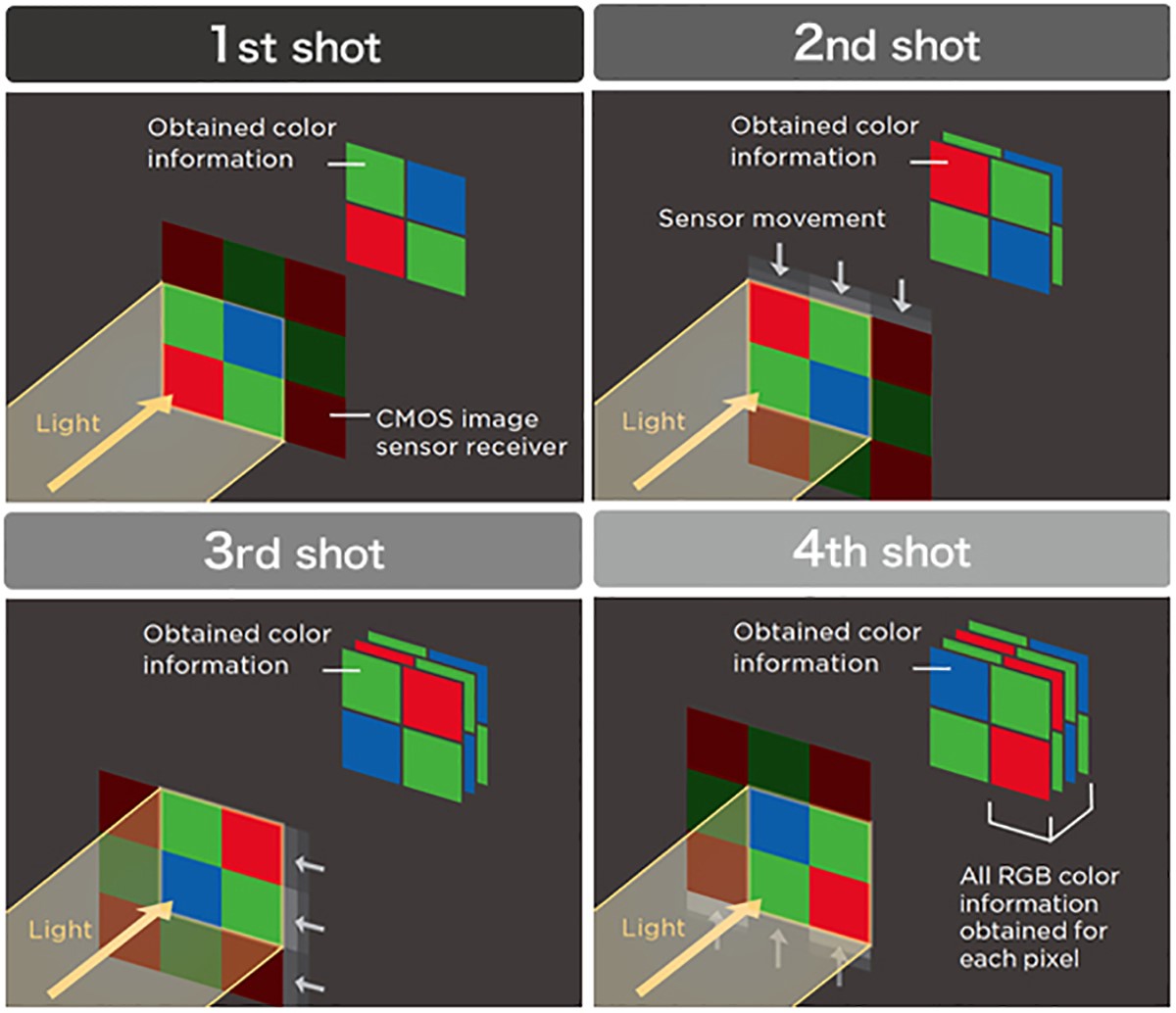 1st shot

Obtained color information

Light

CMOS image sensor receiver

2nd shot

Obtained color information

Sensor movement

Light

3rd shot

Obtained color information

Light

4th shot

Obtained color information

Light

All RGB color information obtained for each pixel